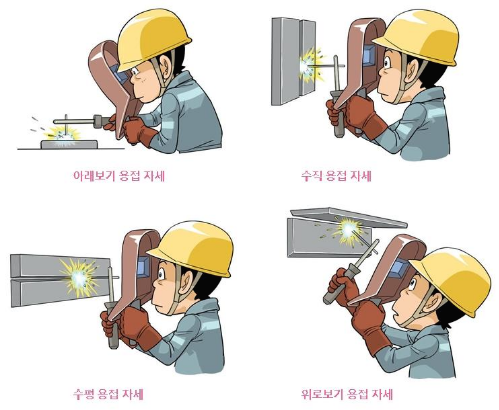 아래보기 용접 자세

수직 용접 자세

수평 용접 자세

위로보기 용접 자세