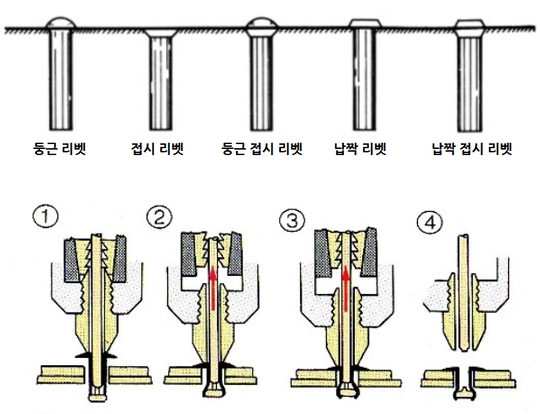 둥근 리벳 접시 리벳 둥근 접시 리벳 납짝 리벳 납짝 접시 리벳

①

②

③

④